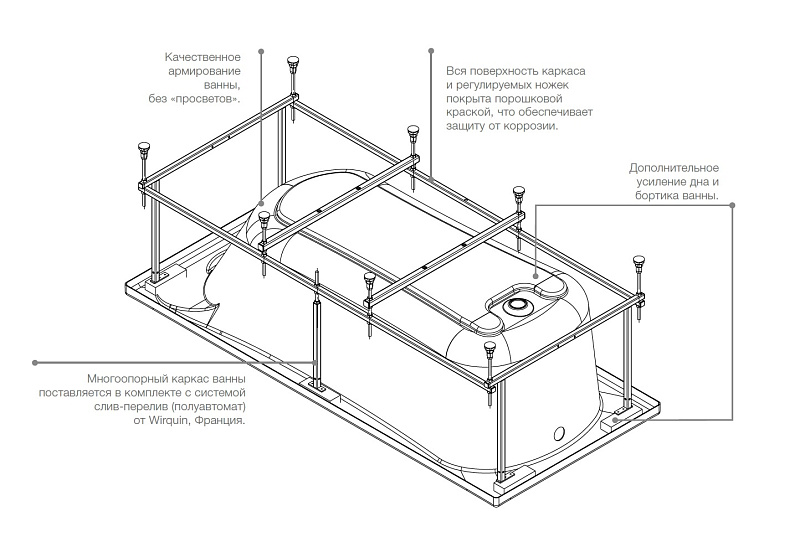 Качественное армирование ванны, без «просветов».

Вся поверхность каркаса и регулируемых ножек покрыта порошковой краской, что обеспечивает защиту от коррозии.

Дополнительное усиление дна и бортика ванны.

Многоопорный каркас ванны поставляется в комплекте с системой слив-перелив (полуавтомат) от Wirquin, Франция.