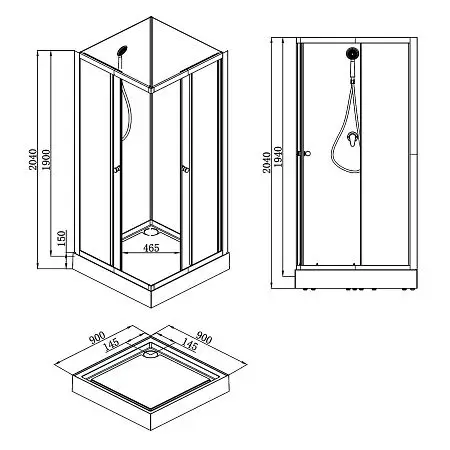 2040
1900
150
465
2040
1940
900
145
145
900