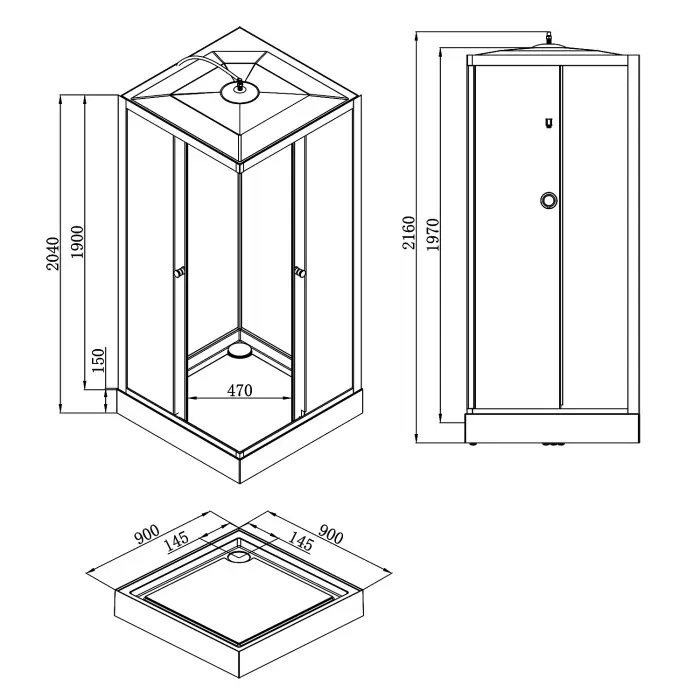 2040
1900
150
470
2160
1970
900
145
145
900