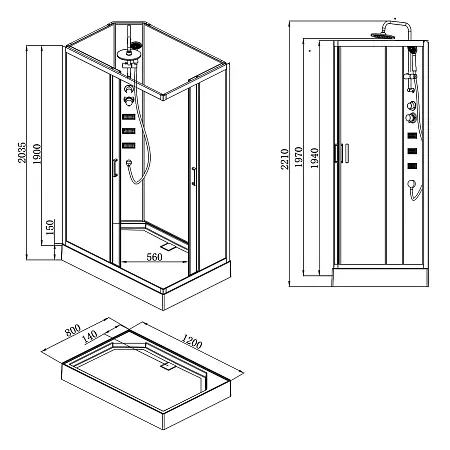 2035
1900
150
560
2210
1970
1940
800
140
1200