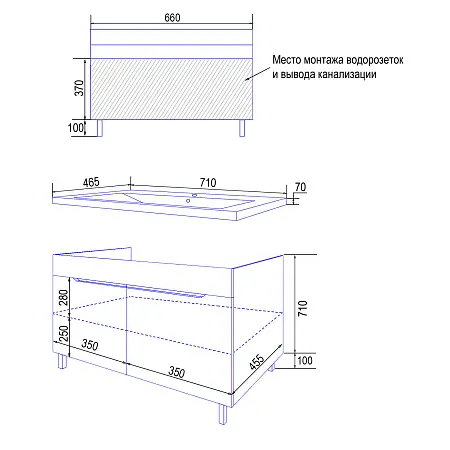 660

Место монтажа водорозеток и вывода канализации

370

100

465

710

70

280

250

350

350

455

710

100